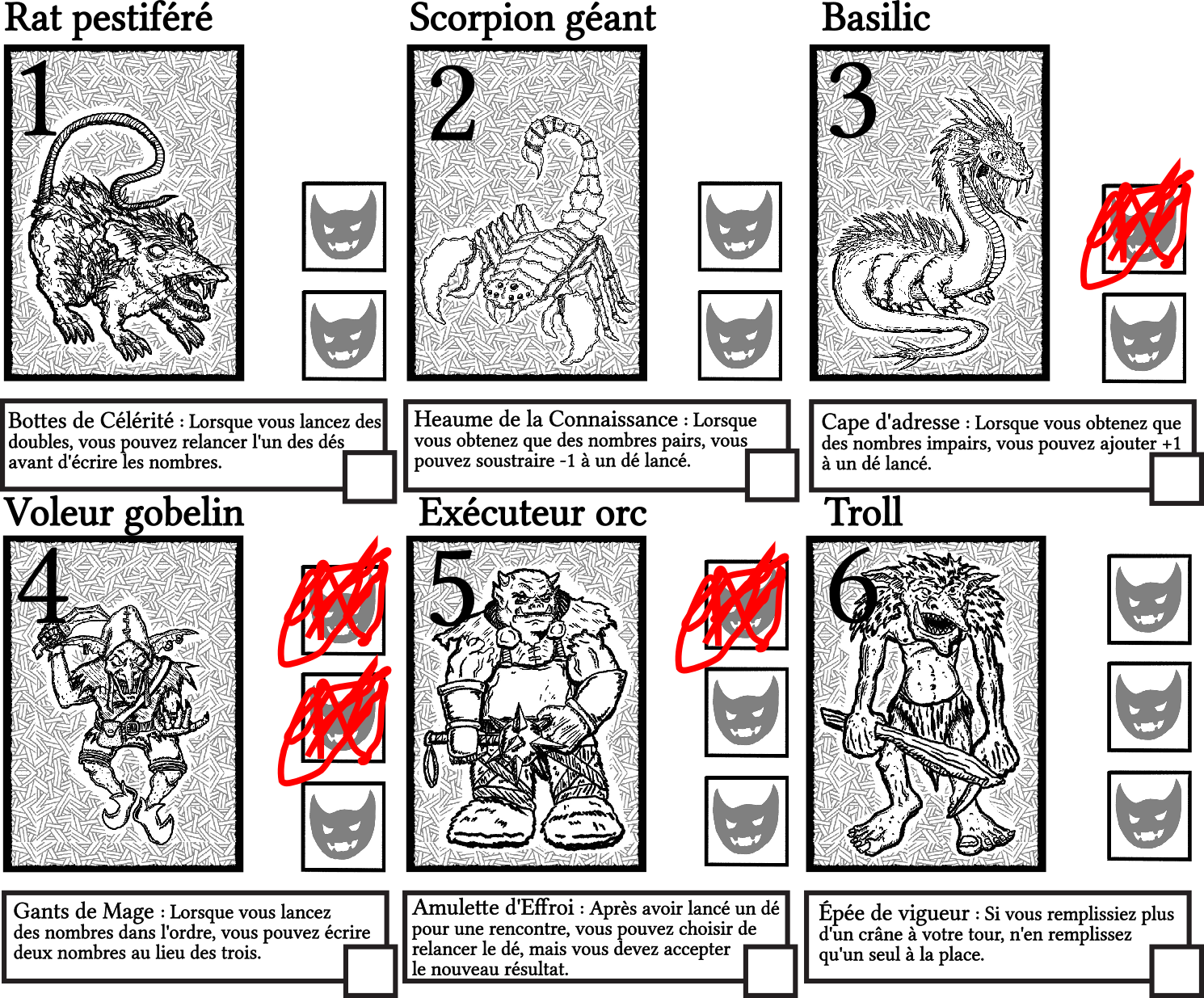 Rat pestiféré

1

Bottes de Célérité : Lorsque vous lancez des doubles, vous pouvez relancer l'un des dés avant d'écrire les nombres.

Scorpion géant

2

Heaume de la Connaissance : Lorsque vous obtenez que des nombres pairs, vous pouvez soustraire -1 à un dé lancé.

Basilic

3

Cape d'adresse : Lorsque vous obtenez que des nombres impairs, vous pouvez ajouter +1 à un dé lancé.

Voleur gobelin

4

Gants de Mage : Lorsque vous lancez des nombres dans l'ordre, vous pouvez écrire deux nombres au lieu des trois.

Exécuteur orc

5

Amulette d'Effroi : Après avoir lancé un dé pour une rencontre, vous pouvez choisir de relancer le dé, mais vous devez accepter le nouveau résultat.

Troll

6

Épée de vigueur : Si vous remplissiez plus d'un crâne à votre tour, n'en remplissez qu'un seul à la place.